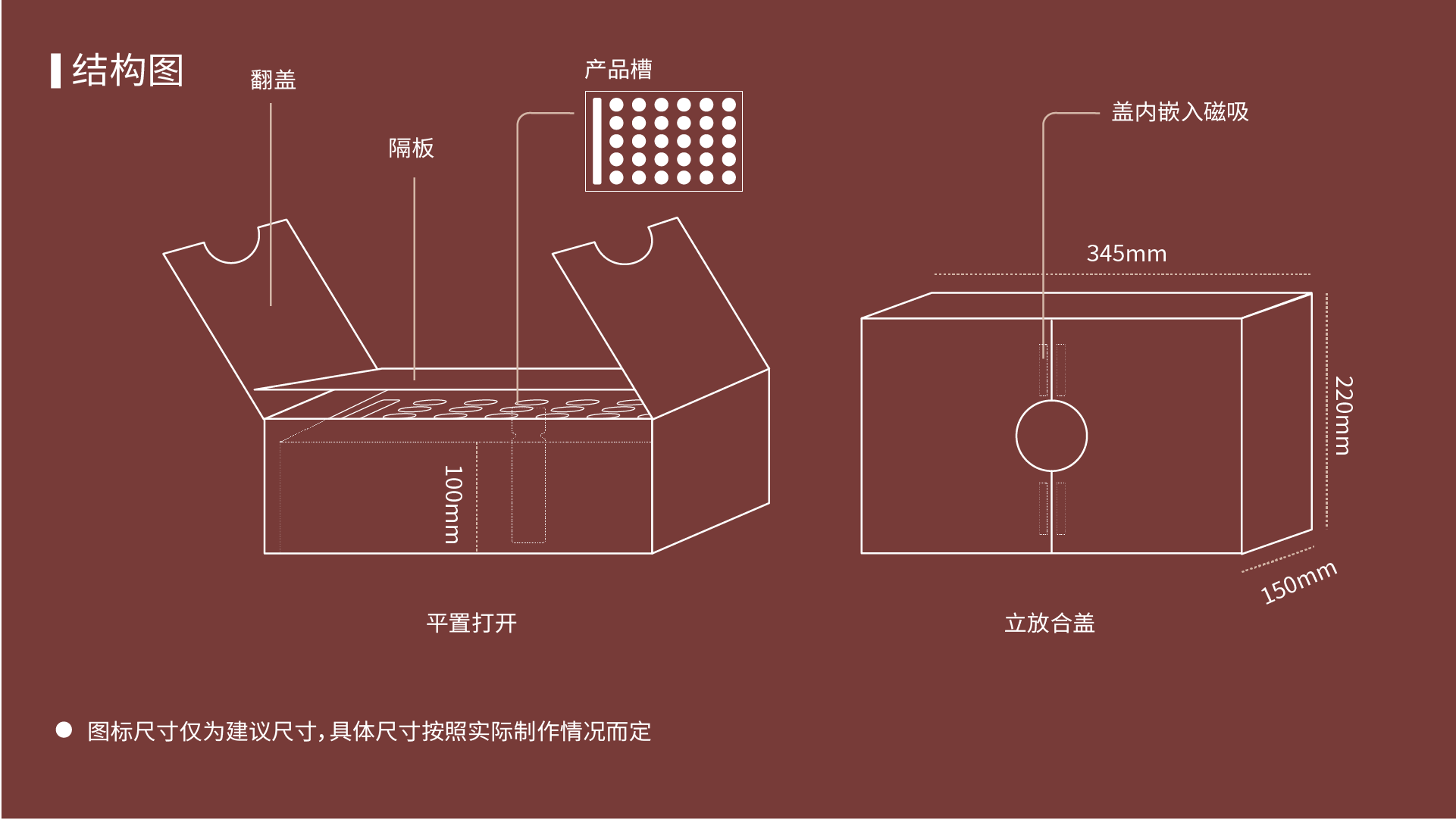 结构图

翻盖

隔板

产品槽

100mm

平置打开

盖内嵌入磁吸

345mm

220mm

150mm

立放合盖

图标尺寸仅为建议尺寸，具体尺寸按照实际制作情况而定